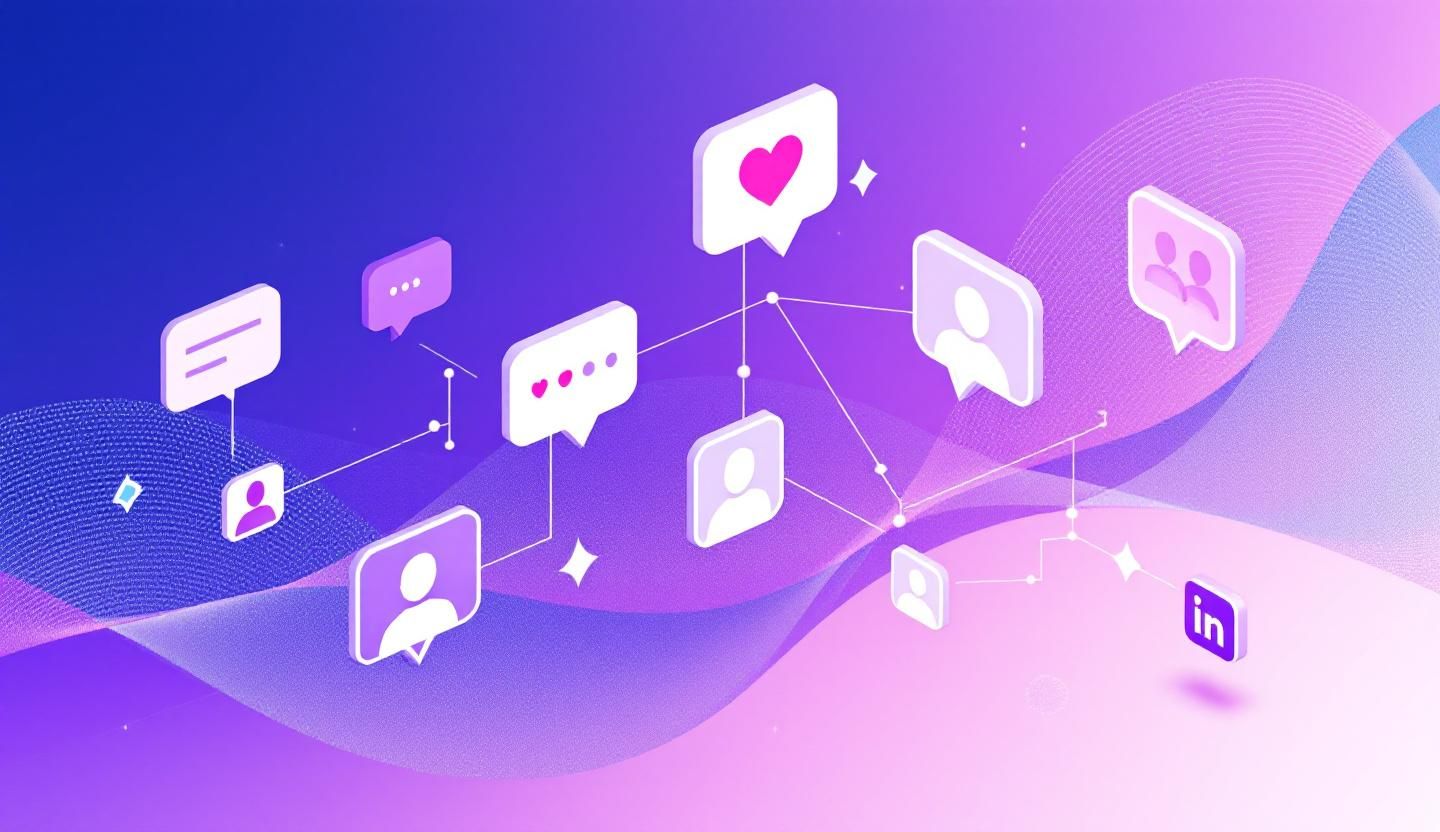 in